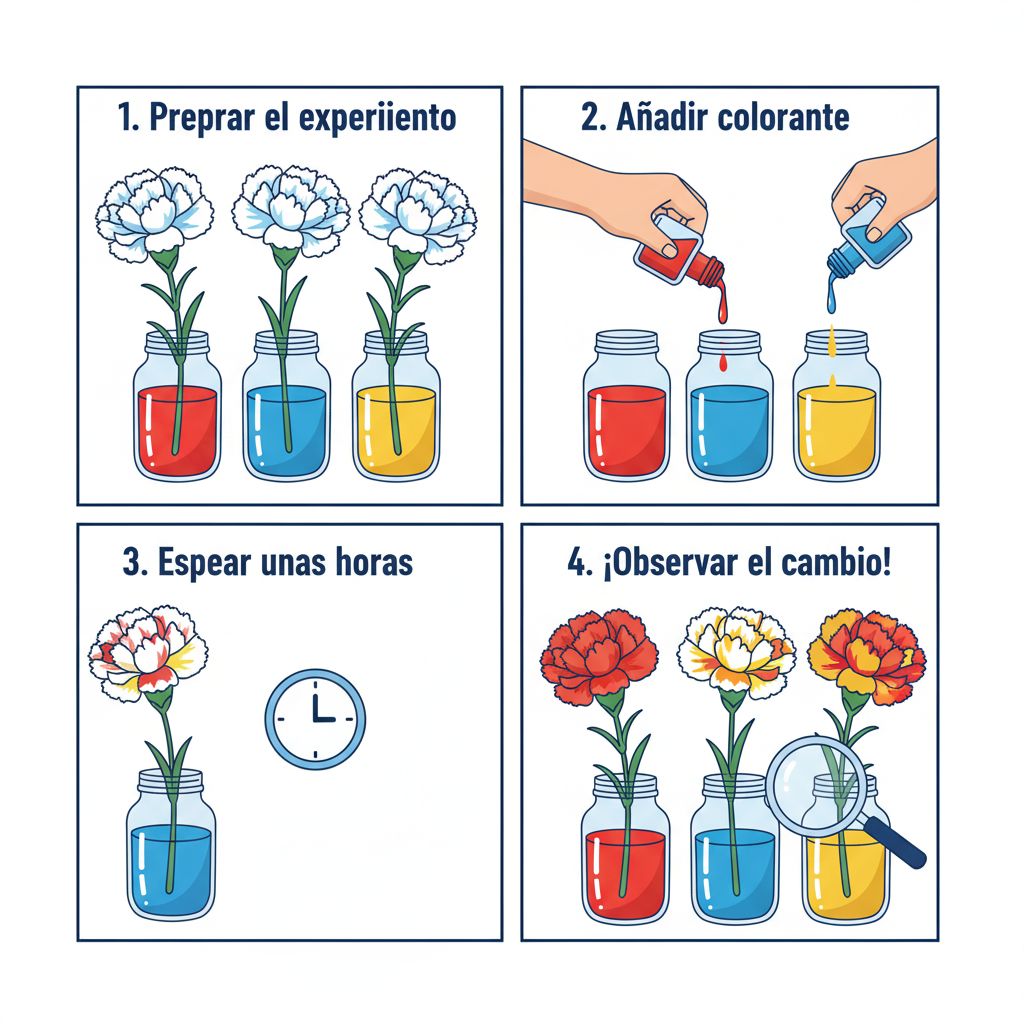 1. Preprar el experiiento

2. Añadir colorante

3. Espear unas horas

4. ¡Observar el cambio!