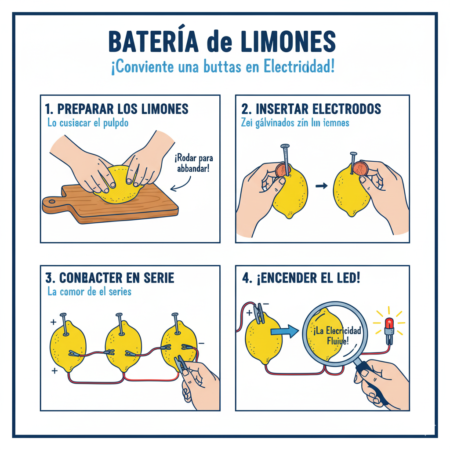 BATERÍA de LIMONES
¡Conviente una buttas en Electricidad!

1. PREPARAR LOS LIMONES
Lo cusiacar el pulpdo
¡Rodar para abbandar!

2. INSERTAR ELECTRODOS
Zei gálvinados zín lm iemnes

3. CONBACTER EN SERIE
La comor de el series
+
+
−

4. ¡ENCENDER EL LED!
+ −
¡La Elecricidad Fluiue!