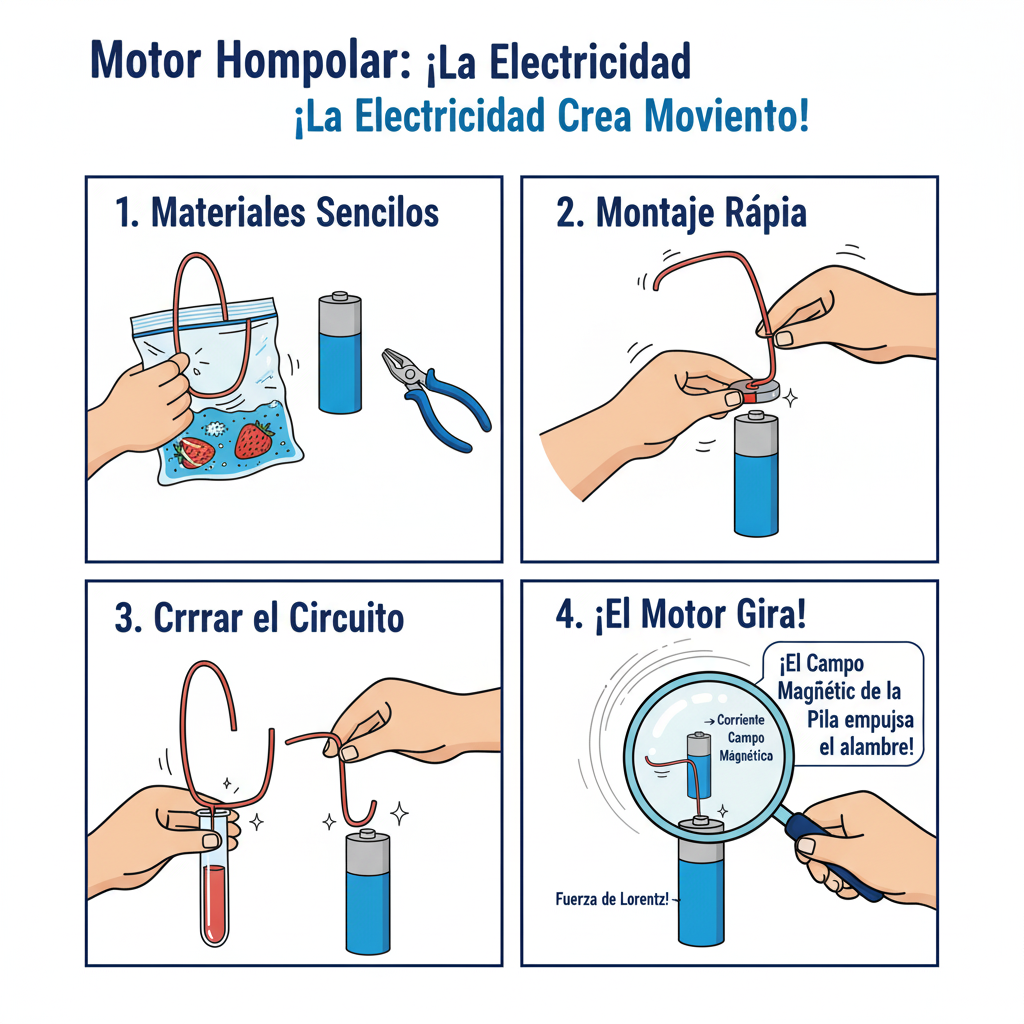 Motor Hompolar: ¡La Electricidad
¡La Electricidad Crea Moviento!

1. Materiales Sencilos

2. Montaje Rápia

3. Crrrar el Circuito

4. ¡El Motor Gira!

¡El Campo Magñétic de la Pila empujsa el alambre!

→ Corriente
Campo
Mágnética

Fuerza de Lorentz!